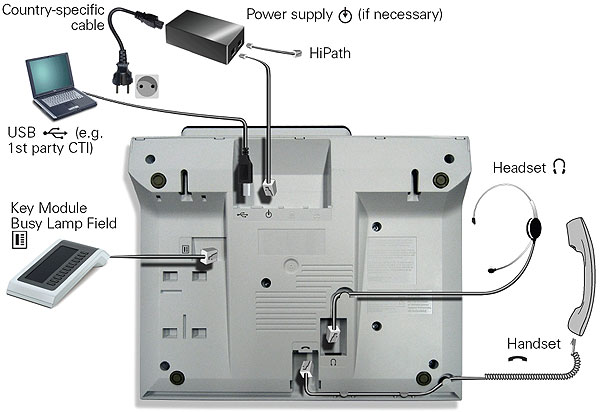 Country-specific cable

Power supply (if necessary)

HiPath

USB (e.g. 1st party CTI)

Headset

Key Module Busy Lamp Field

Handset